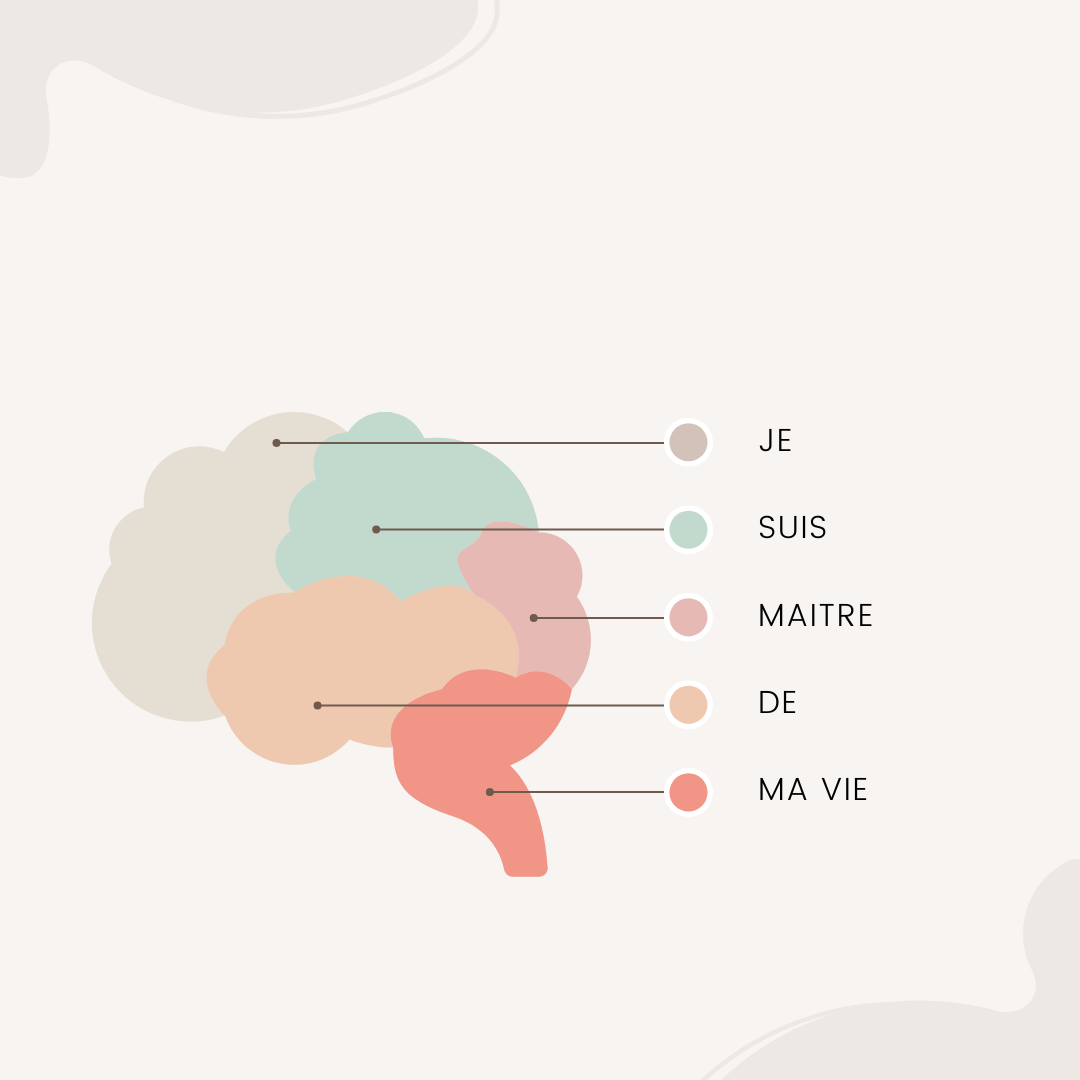 JE

SUIS

MAITRE

DE

MA VIE